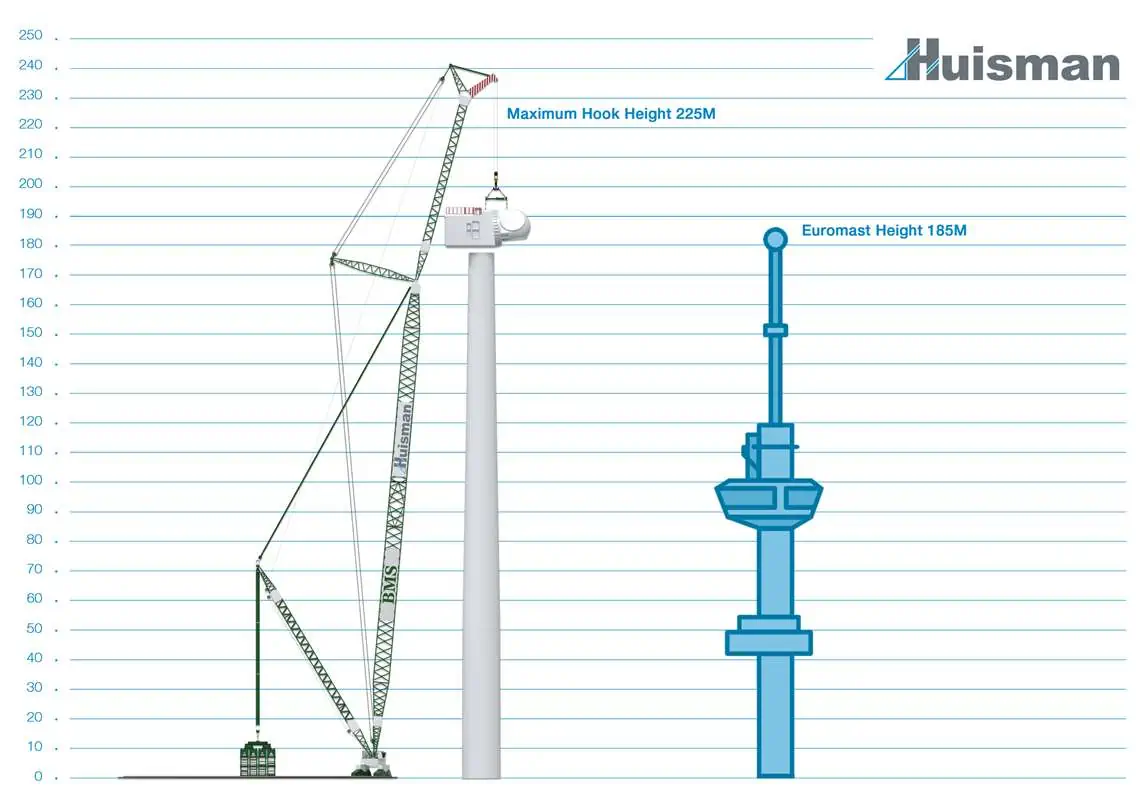 250
240
230
220
210
200
190
180
170
160
150
140
130
120
110
100
90
80
70
60
50
40
30
20
10
0

Huisman

Maximum Hook Height 225M

Euromast Height 185M

Huisman

BMS